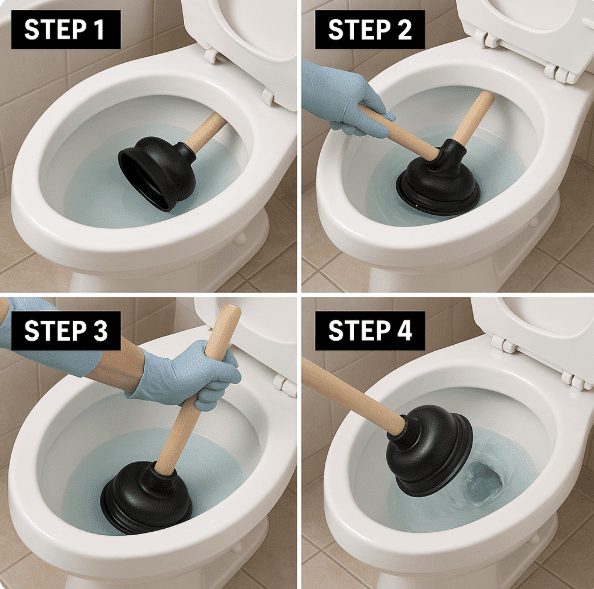 STEP 1

STEP 2

STEP 3

STEP 4