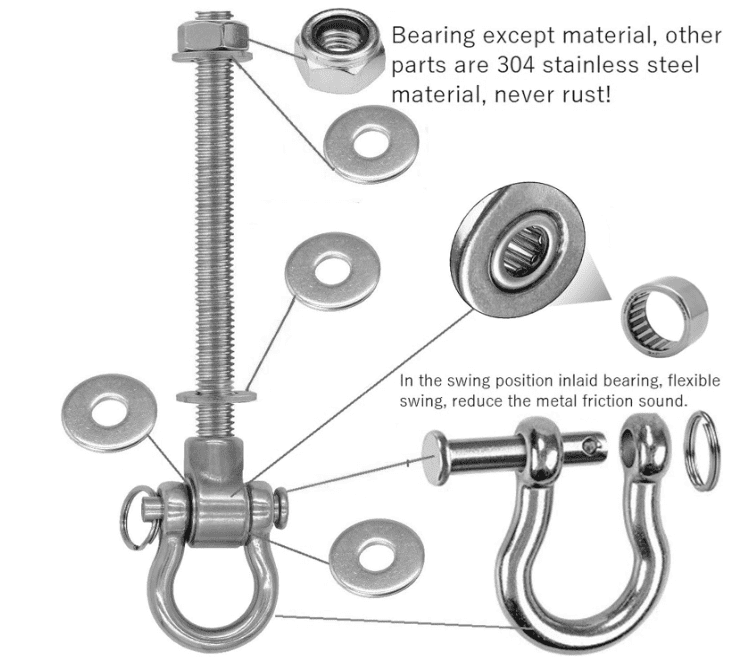 Bearing except material, other parts are 304 stainless steel material, never rust!

In the swing position inlaid bearing, flexible swing, reduce the metal friction sound.